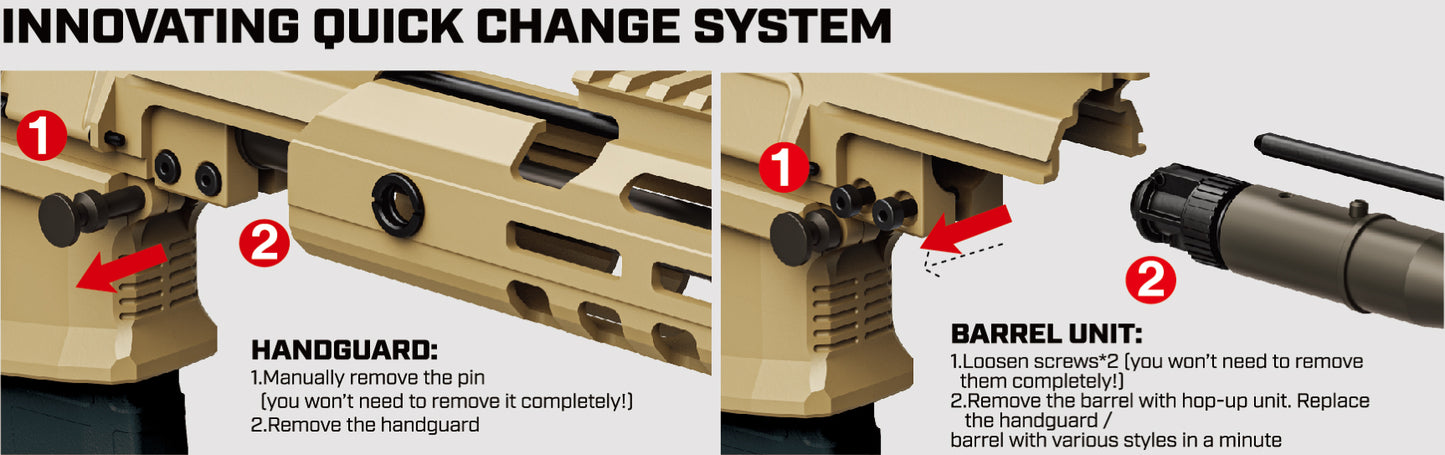 INNOVATING QUICK CHANGE SYSTEM

1

2

HANDGUARD:
1.Manually remove the pin
(you won't need to remove it completely!)
2.Remove the handguard

1

2

BARREL UNIT:
1.Loosen screws*2 (you won't need to remove them completely!)
2.Remove the barrel with hop-up unit. Replace the handguard /
barrel with various styles in a minute